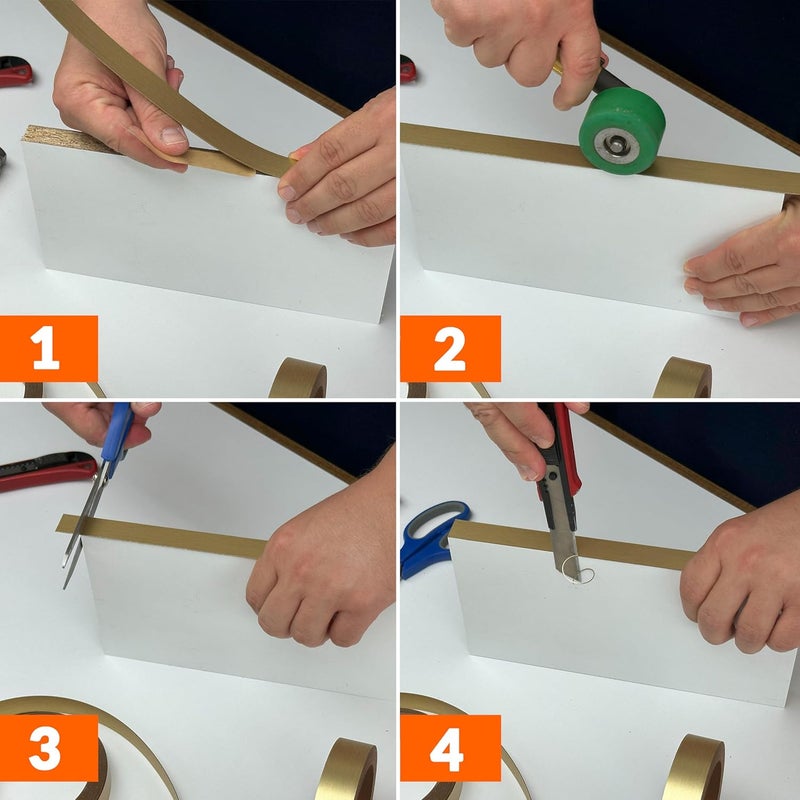 1

2

3

4